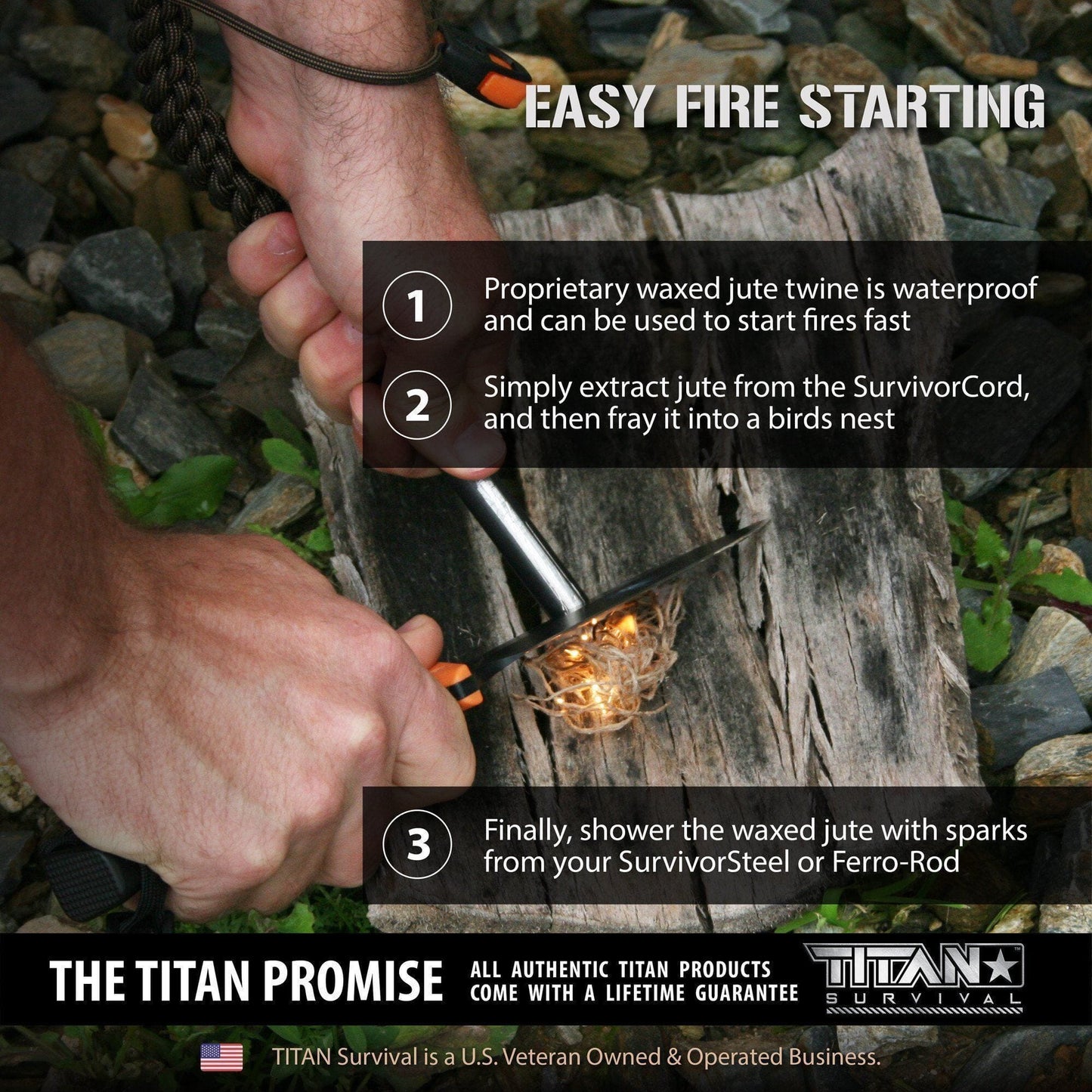 EASY FIRE STARTING

1 Proprietary waxed jute twine is waterproof and can be used to start fires fast

2 Simply extract jute from the SurvivorCord, and then fray it into a birds nest

3 Finally, shower the waxed jute with sparks from your SurvivorSteel or Ferro-Rod

THE TITAN PROMISE ALL AUTHENTIC TITAN PRODUCTS COME WITH A LIFETIME GUARANTEE

TITAN SURVIVAL

TITAN Survival is a U.S. Veteran Owned & Operated Business.