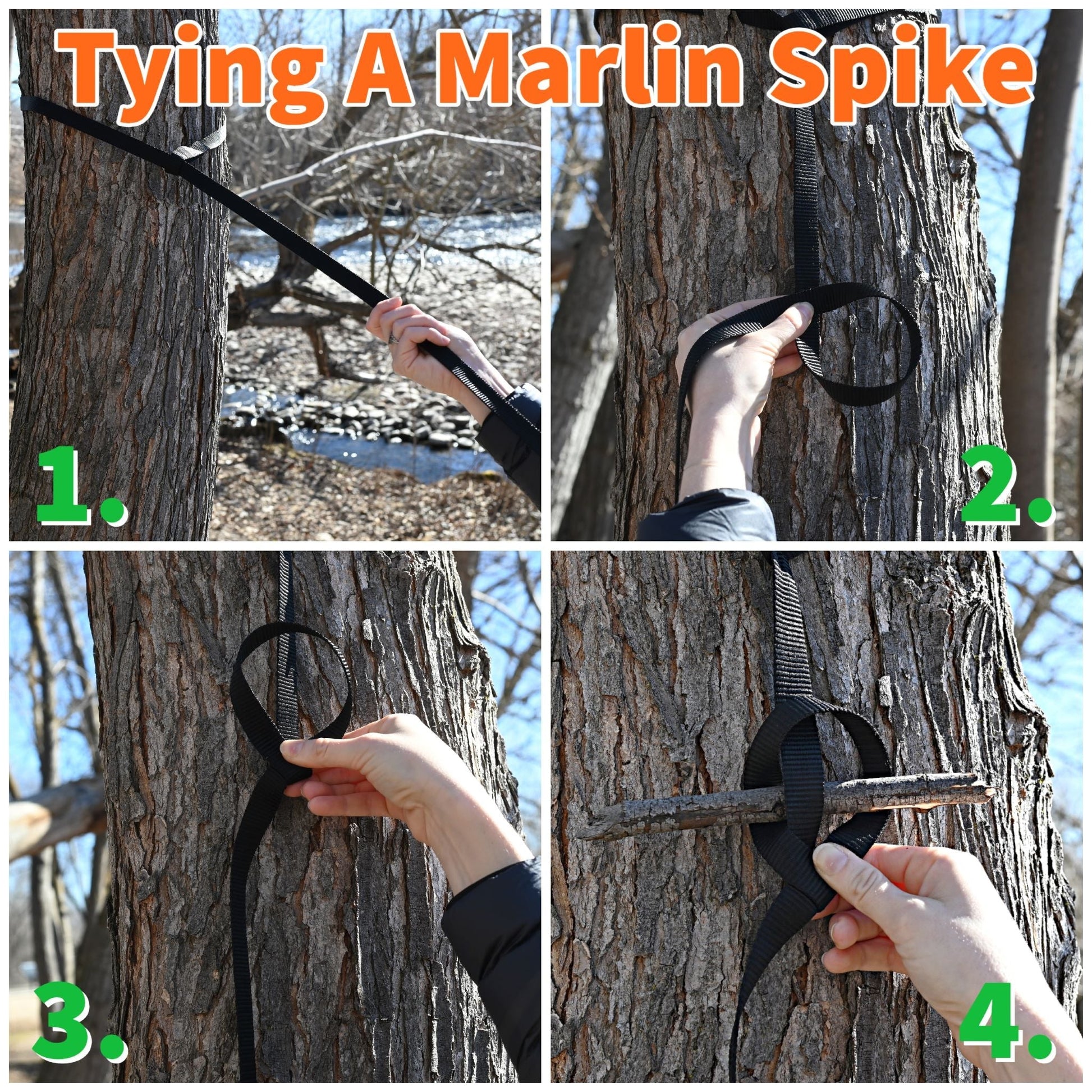 Tying A Marlin Spike

1.

2.

3.

4.