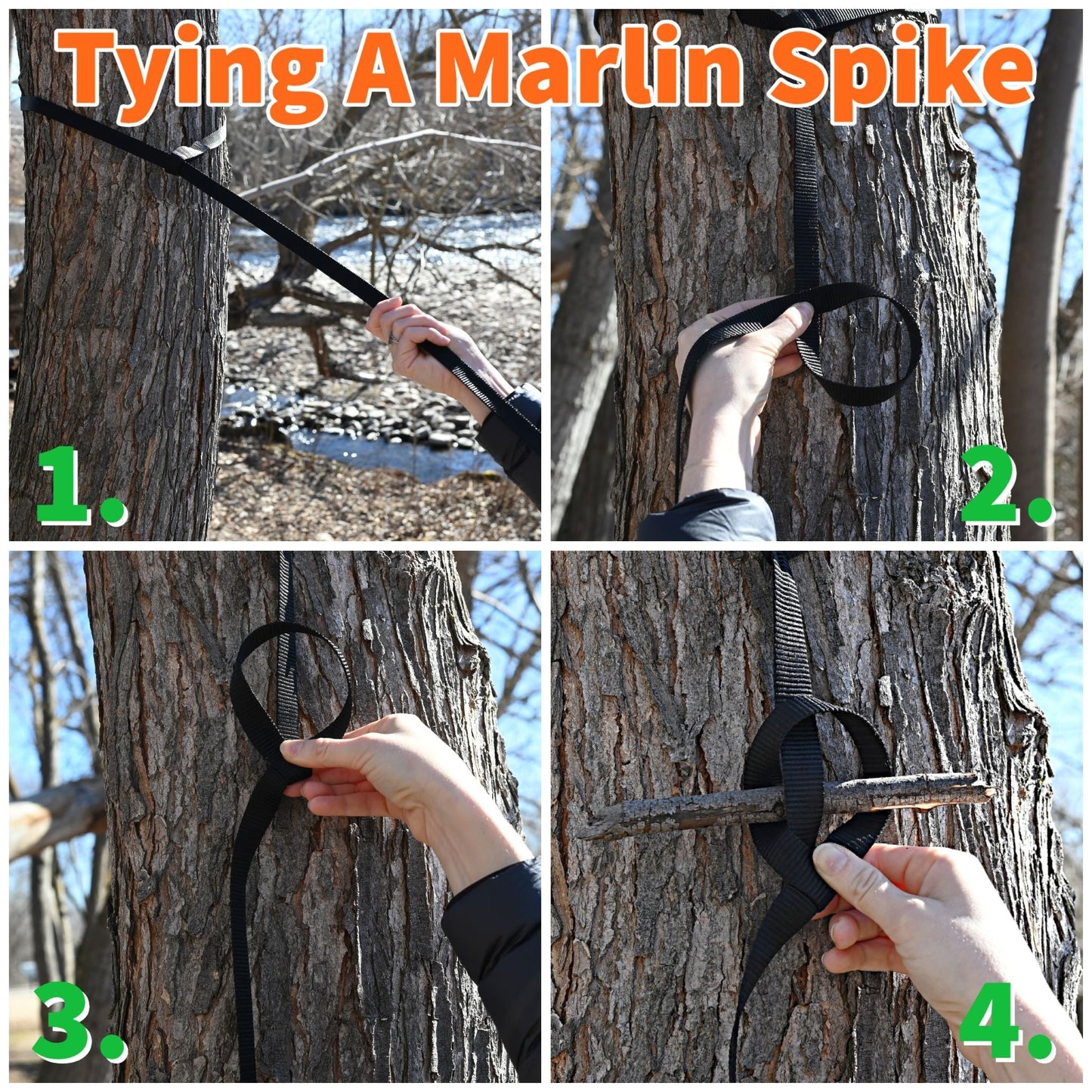 Tying A Marlin Spike

1.

2.

3.

4.